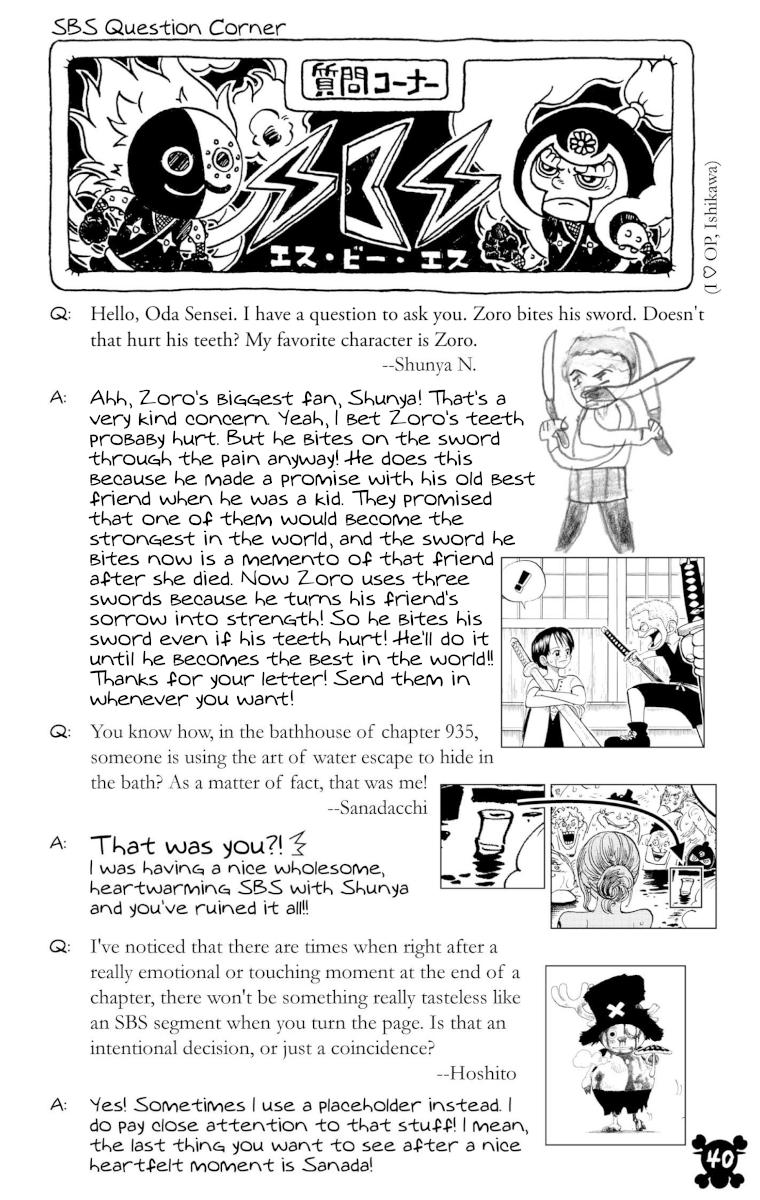 SBS Question Corner

質問コーナー

SBS

エス・ビー・エス

(I ♡ OP, Ishikawa)

Q: Hello, Oda Sensei. I have a question to ask you. Zoro bites his sword. Doesn't that hurt his teeth? My favorite character is Zoro.
--Shunya N.

A: Ahh, Zoro's biggest fan, Shunya! That's a very kind concern. Yeah, I bet Zoro's teeth probaby hurt. But he bites on the sword through the pain anyway! He does this because he made a promise with his old best friend when he was a kid. They promised that one of them would become the strongest in the world, and the sword he bites now is a memento of that friend after she died. Now Zoro uses three swords because he turns his friend's sorrow into strength! So he bites his sword even if his teeth hurt! He'll do it until he becomes the best in the world!! Thanks for your letter! Send them in whenever you want!

!

Q: You know how, in the bathhouse of chapter 935, someone is using the art of water escape to hide in the bath? As a matter of fact, that was me!
--Sanadacchi

A: That was you?! I was having a nice wholesome, heartwarming SBS with Shunya and you've ruined it all!!

Q: I've noticed that there are times when right after a really emotional or touching moment at the end of a chapter, there won't be something really tasteless like an SBS segment when you turn the page. Is that an intentional decision, or just a coincidence?
--Hoshito

A: Yes! Sometimes I use a placeholder instead. I do pay close attention to that stuff! I mean, the last thing you want to see after a nice heartfelt moment is Sanada!

40